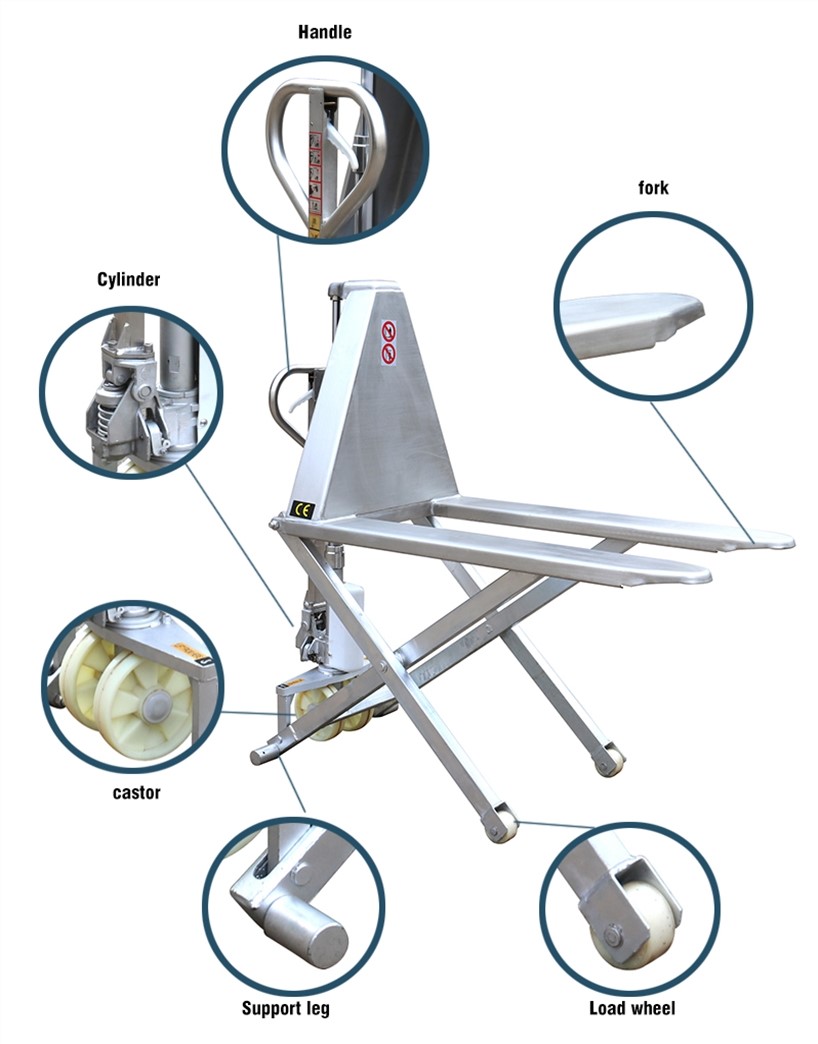 Handle

fork

Cylinder

CE

castor

Support leg

Load wheel